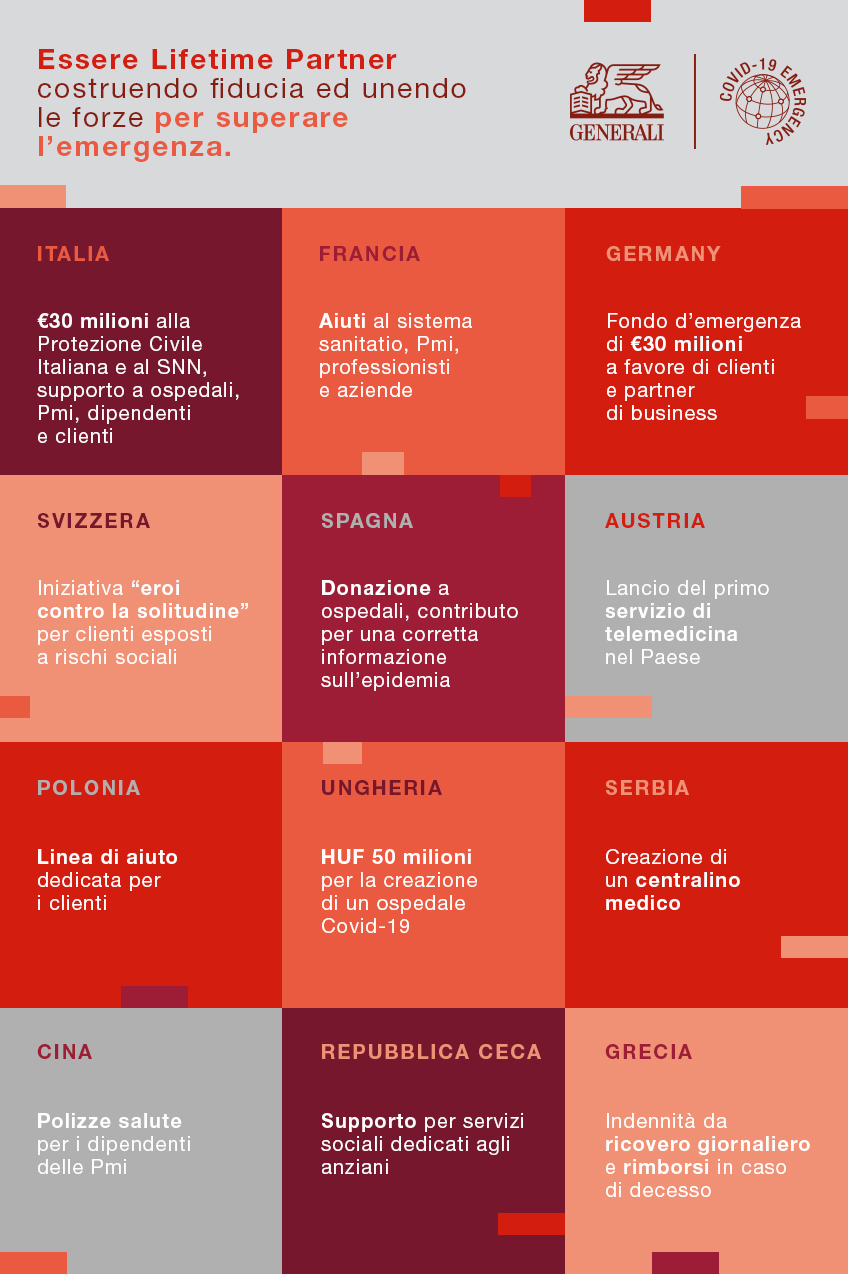 Essere Lifetime Partner costruendo fiducia ed unendo le forze per superare l'emergenza.

GENERALI

COVID-19 EMERGENCY

ITALIA

€30 milioni alla Protezione Civile Italiana e al SNN, supporto a ospedali, Pmi, dipendenti e clienti

FRANCIA

Aiuti al sistema sanitatio, Pmi, professionisti e aziende

GERMANY

Fondo d'emergenza di €30 milioni a favore di clienti e partner di business

SVIZZERA

Iniziativa "eroi contro la solitudine" per clienti esposti a rischi sociali

SPAGNA

Donazione a ospedali, contributo per una corretta informazione sull'epidemia

AUSTRIA

Lancio del primo servizio di telemedicina nel Paese

POLONIA

Linea di aiuto dedicata per i clienti

UNGHERIA

HUF 50 milioni per la creazione di un ospedale Covid-19

SERBIA

Creazione di un centralino medico

CINA

Polizze salute per i dipendenti delle Pmi

REPUBBLICA CECA

Supporto per servizi sociali dedicati agli anziani

GRECIA

Indennità da ricovero giornaliero e rimborsi in caso di decesso