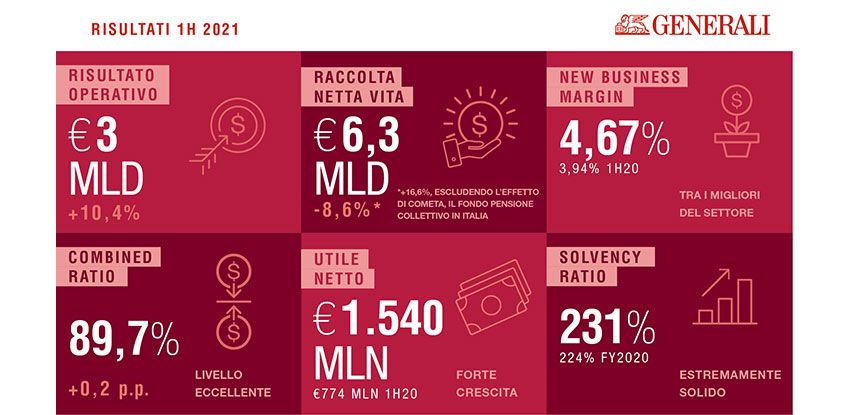 RISULTATI 1H 2021

GENERALI

RISULTATO OPERATIVO

€3 MLD

+10,4%

RACCOLTA NETTA VITA

€6,3 MLD

-8,6%*

*+16,6%, ESCLUDENDO L'EFFETTO DI COMETA, IL FONDO PENSIONE COLLETTIVO IN ITALIA

NEW BUSINESS MARGIN

4,67%

3,94% 1H20

TRA I MIGLIORI DEL SETTORE

COMBINED RATIO

89,7%

+0,2 p.p.

LIVELLO ECCELLENTE

UTILE NETTO

€1.540 MLN

€774 MLN 1H20

FORTE CRESCITA

SOLVENCY RATIO

231%

224% FY2020

ESTREMAMENTE SOLIDO