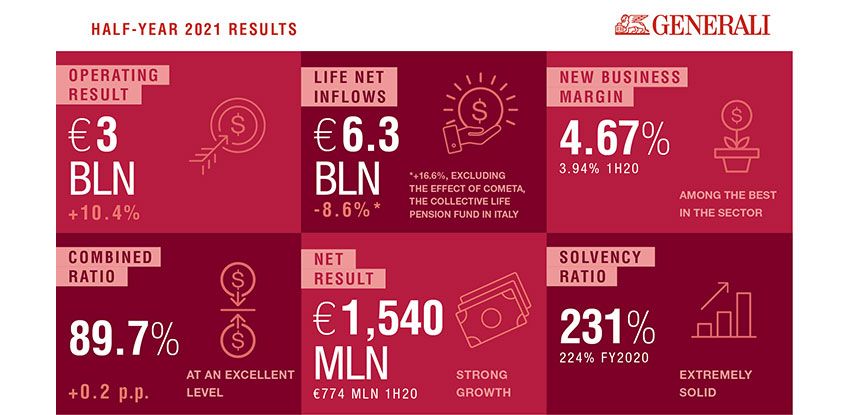 HALF-YEAR 2021 RESULTS

GENERALI

OPERATING RESULT

€3 BLN

+10.4%

LIFE NET INFLOWS

€6.3 BLN

-8.6%*

*+16.6%, EXCLUDING THE EFFECT OF COMETA, THE COLLECTIVE LIFE PENSION FUND IN ITALY

NEW BUSINESS MARGIN

4.67%

3.94% 1H20

AMONG THE BEST IN THE SECTOR

COMBINED RATIO

89.7%

+0.2 p.p.

AT AN EXCELLENT LEVEL

NET RESULT

€1,540 MLN

€774 MLN 1H20

STRONG GROWTH

SOLVENCY RATIO

231%

224% FY2020

EXTREMELY SOLID